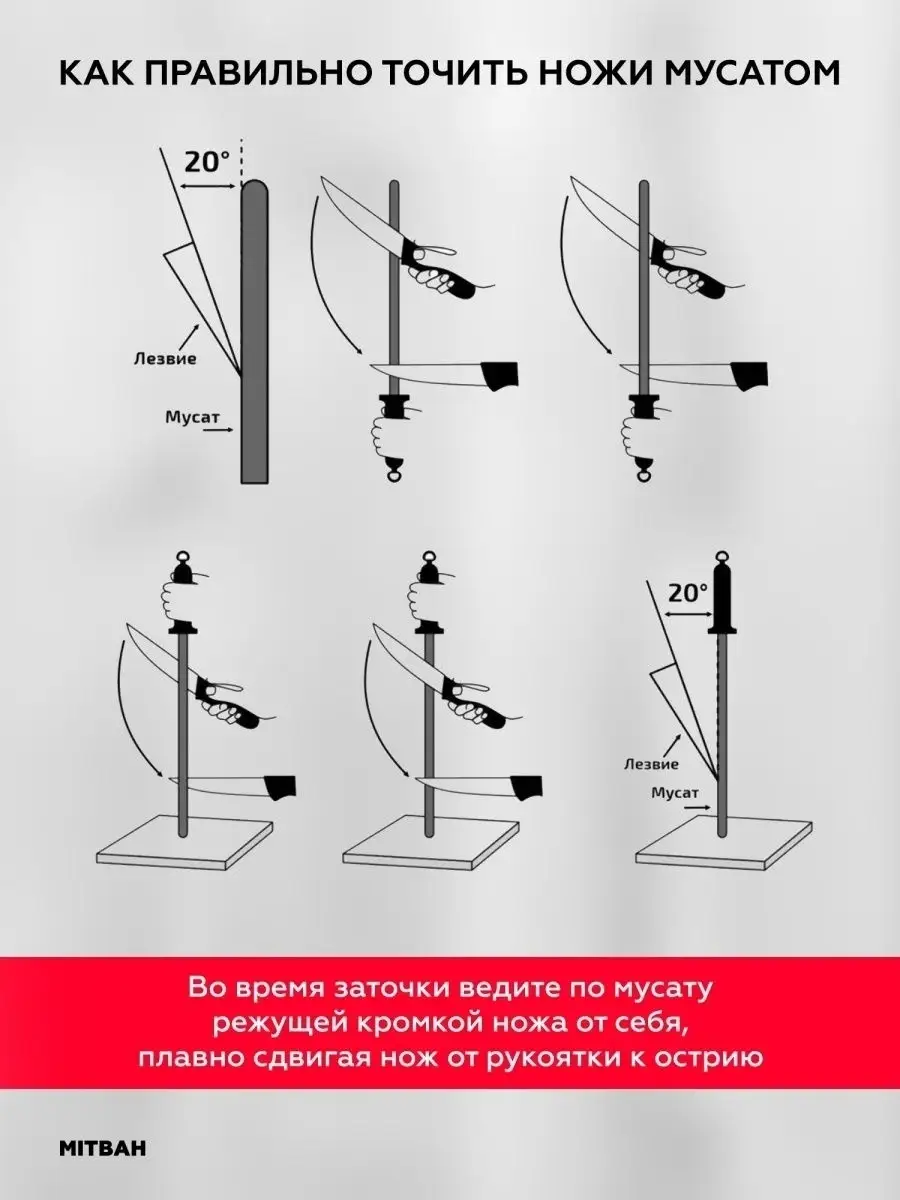 КАК ПРАВИЛЬНО ТОЧИТЬ НОЖИ МУСАТОМ

20°

Лезвие

Мусат

20°

Лезвие

Мусат

Во время заточки ведите по мусату режущей кромкой ножа от себя, плавно сдвигая нож от рукоятки к острию

MITBAH