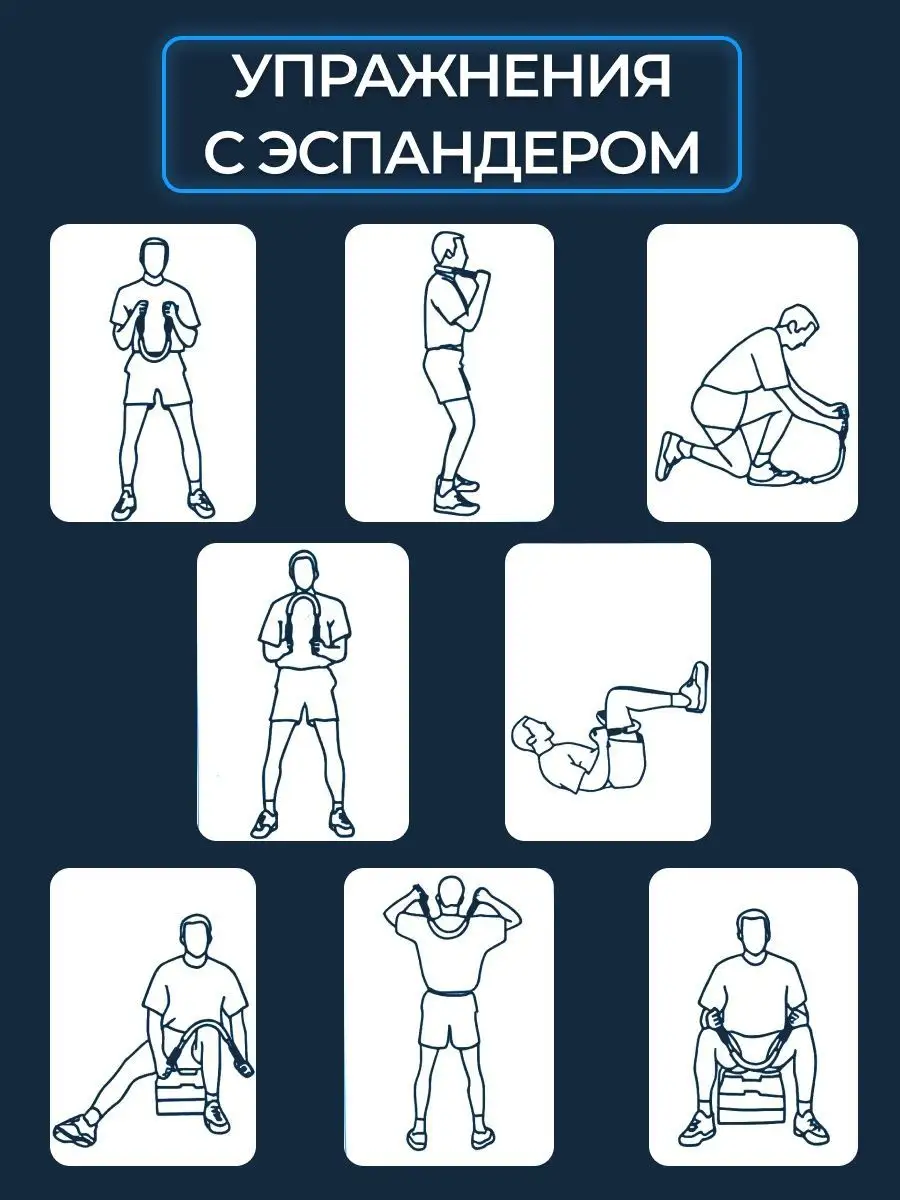 УПРАЖНЕНИЯ С ЭСПАНДЕРОМ