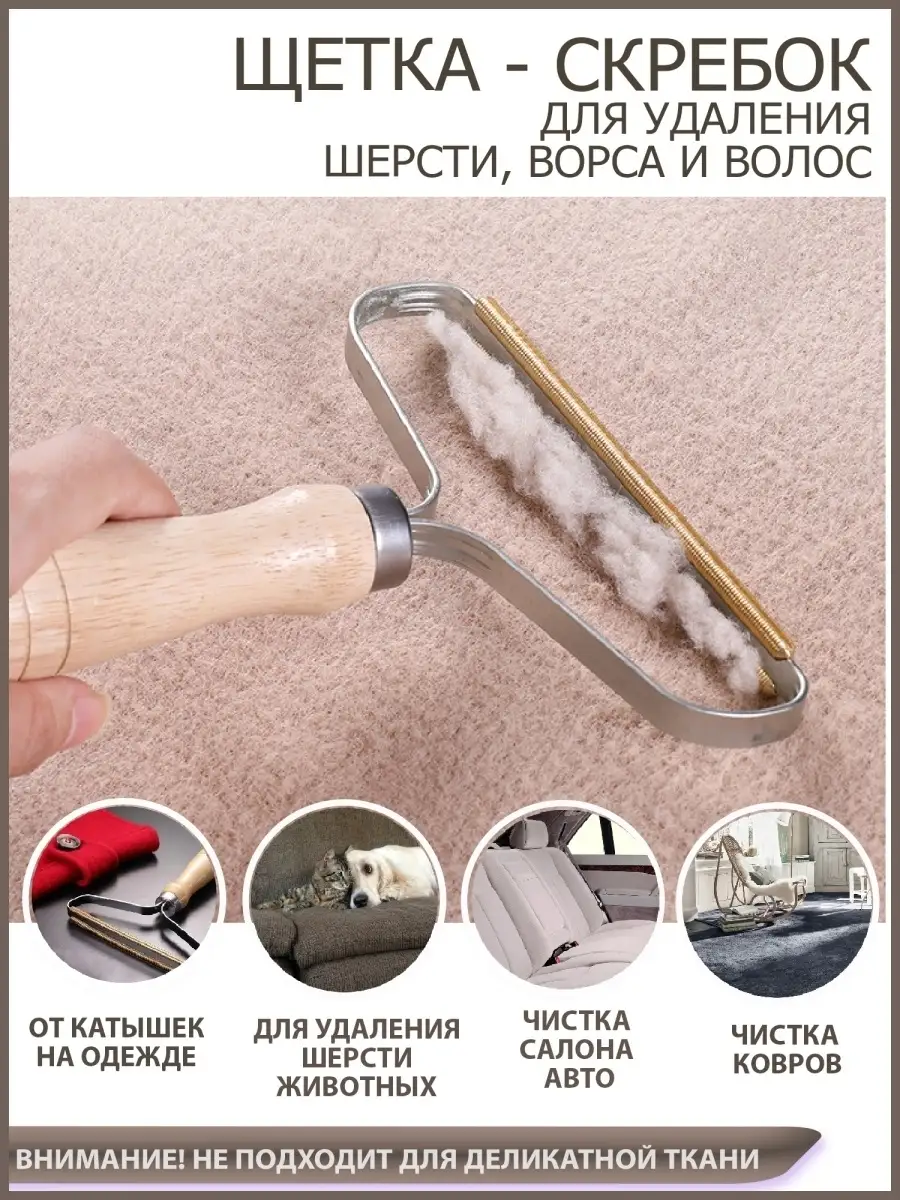 ЩЕТКА - СКРЕБОК
ДЛЯ УДАЛЕНИЯ
ШЕРСТИ, ВОРСА И ВОЛОС

ОТ КАТЫШЕК НА ОДЕЖДЕ

ДЛЯ УДАЛЕНИЯ ШЕРСТИ ЖИВОТНЫХ

ЧИСТКА САЛОНА АВТО

ЧИСТКА КОВРОВ

ВНИМАНИЕ! НЕ ПОДХОДИТ ДЛЯ ДЕЛИКАТНОЙ ТКАНИ